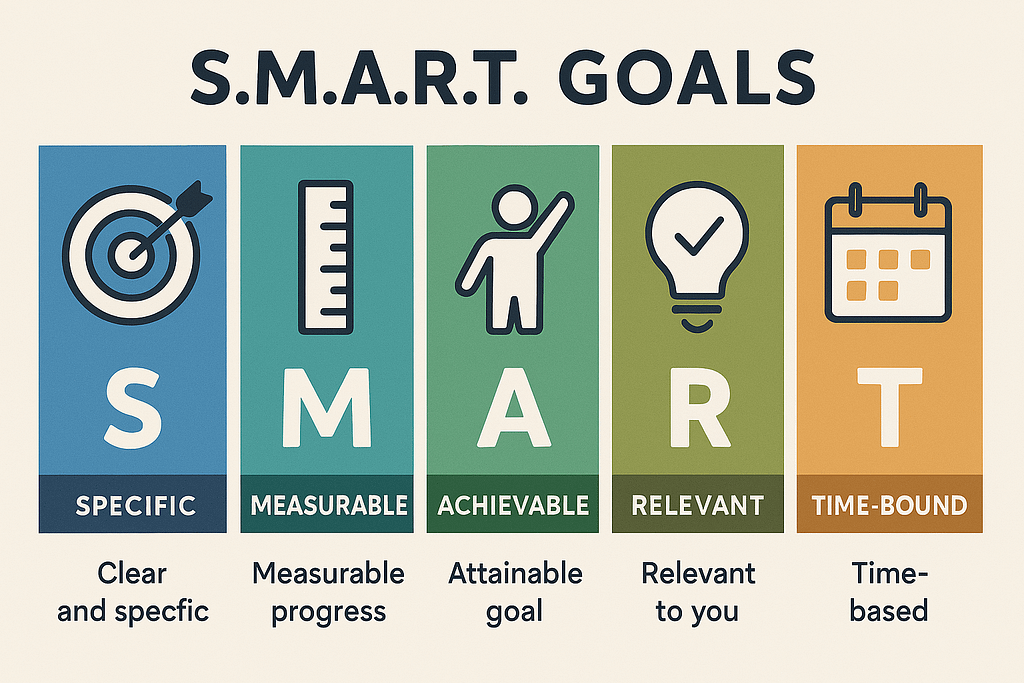 S.M.A.R.T. GOALS

S
SPECIFIC
Clear and specfic

M
MEASURABLE
Measurable progress

A
ACHIEVABLE
Attainable goal

R
RELEVANT
Relevant to you

T
TIME-BOUND
Time-based